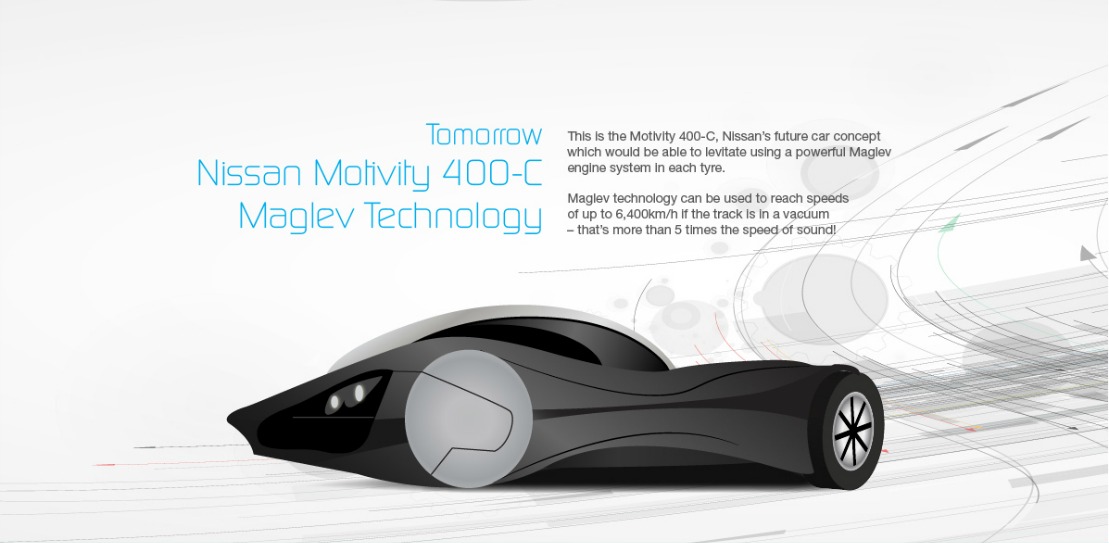 Tomorrow
Nissan Motivity 400-C
Maglev Technology

This is the Motivity 400-C, Nissan's future car concept which would be able to levitate using a powerful Maglev engine system in each tyre.

Maglev technology can be used to reach speeds of up to 6,400km/h if the track is in a vacuum – that's more than 5 times the speed of sound!