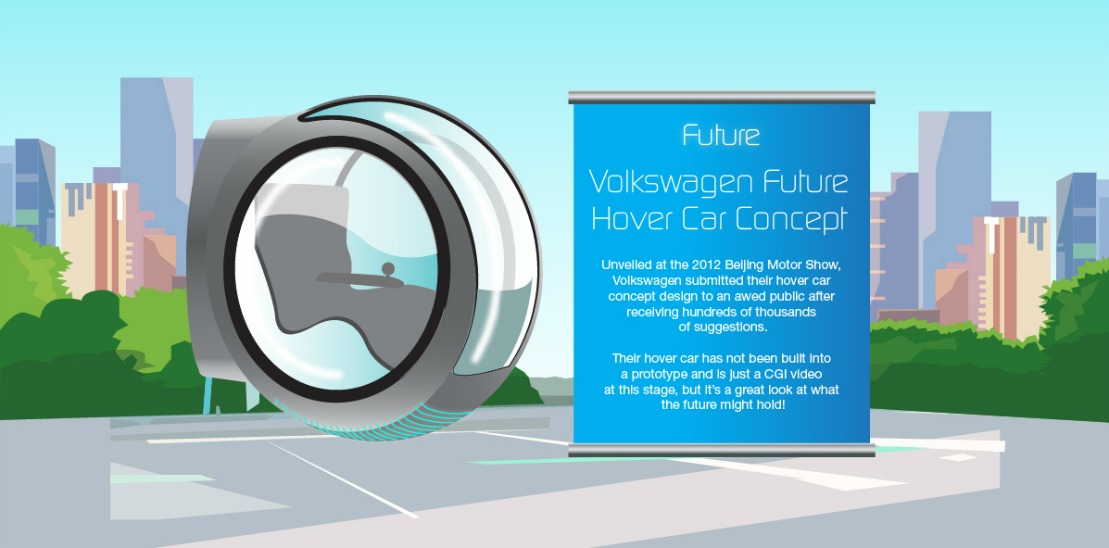 Future

Volkswagen Future Hover Car Concept

Unveiled at the 2012 Beijing Motor Show, Volkswagen submitted their hover car concept design to an awed public after receiving hundreds of thousands of suggestions.

Their hover car has not been built into a prototype and is just a CGI video at this stage, but it's a great look at what the future might hold!