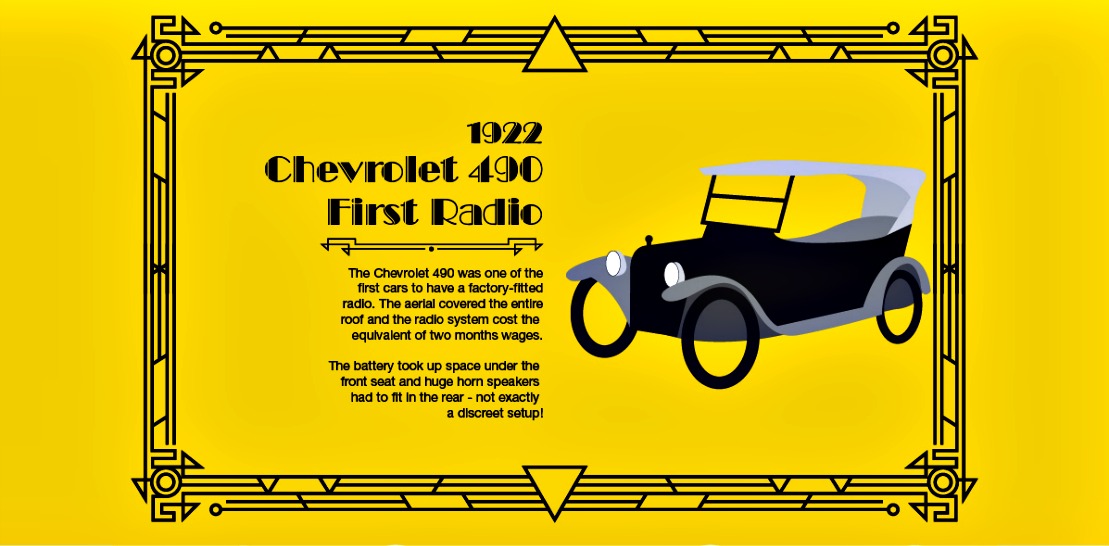 1922
Chevrolet 490
First Radio

The Chevrolet 490 was one of the first cars to have a factory-fitted radio. The aerial covered the entire roof and the radio system cost the equivalent of two months wages.

The battery took up space under the front seat and huge horn speakers had to fit in the rear - not exactly a discreet setup!