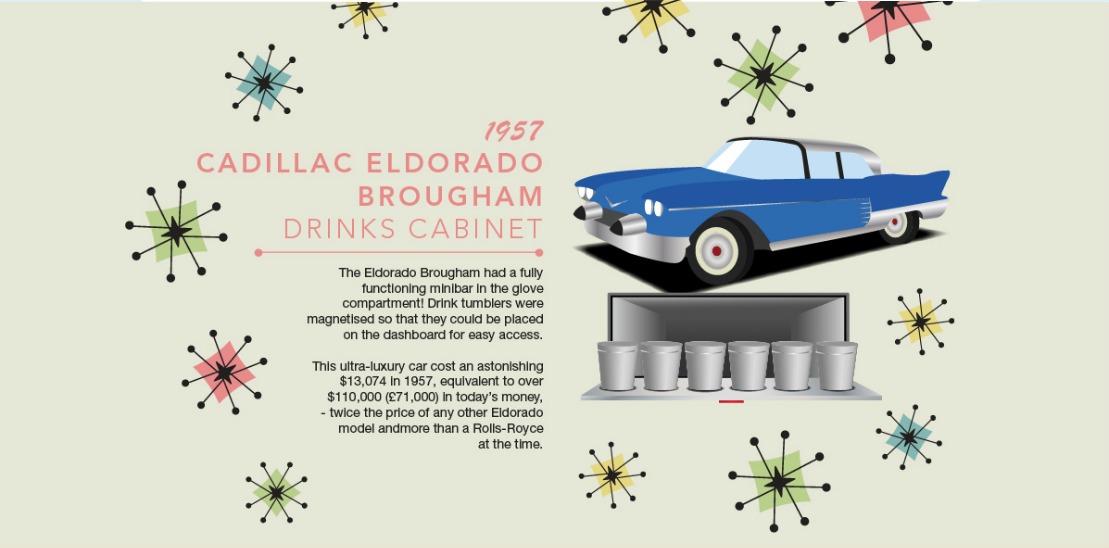 1957
CADILLAC ELDORADO BROUGHAM
DRINKS CABINET

The Eldorado Brougham had a fully functioning minibar in the glove compartment! Drink tumblers were magnetised so that they could be placed on the dashboard for easy access.

This ultra-luxury car cost an astonishing $13,074 in 1957, equivalent to over $110,000 (£71,000) in today's money, - twice the price of any other Eldorado model andmore than a Rolls-Royce at the time.