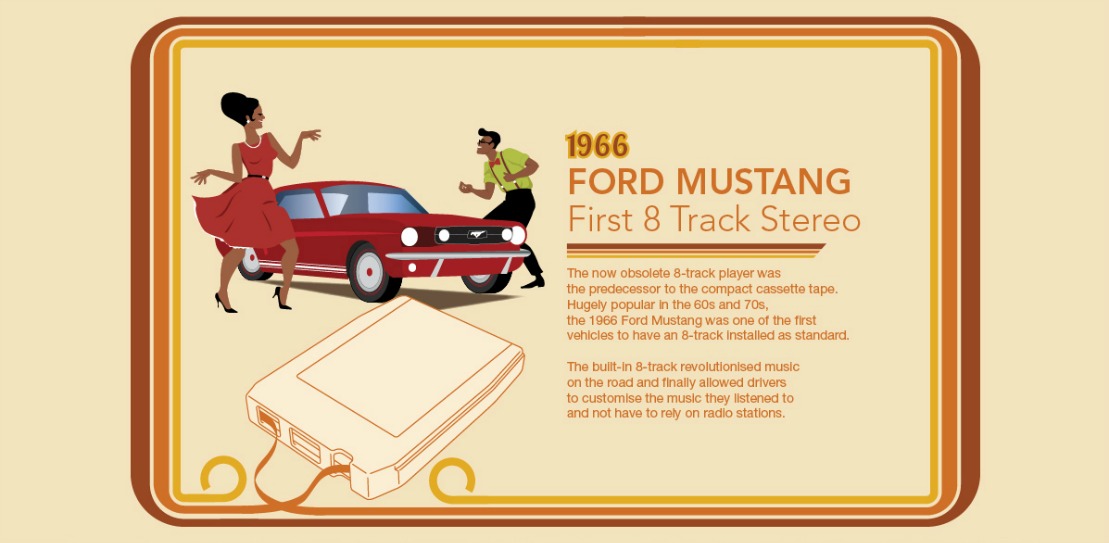 1966
FORD MUSTANG
First 8 Track Stereo

The now obsolete 8-track player was the predecessor to the compact cassette tape. Hugely popular in the 60s and 70s, the 1966 Ford Mustang was one of the first vehicles to have an 8-track installed as standard.

The built-in 8-track revolutionised music on the road and finally allowed drivers to customise the music they listened to and not have to rely on radio stations.