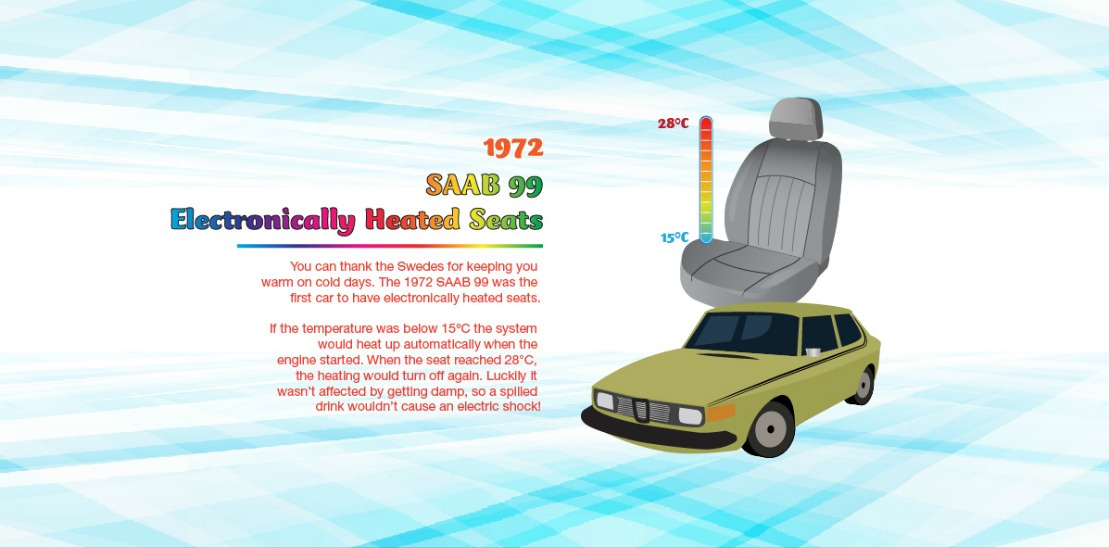 1972

SAAB 99

Electronically Heated Seats

You can thank the Swedes for keeping you warm on cold days. The 1972 SAAB 99 was the first car to have electronically heated seats.

If the temperature was below 15°C the system would heat up automatically when the engine started. When the seat reached 28°C, the heating would turn off again. Luckily it wasn't affected by getting damp, so a spilled drink wouldn't cause an electric shock!

28°C

15°C