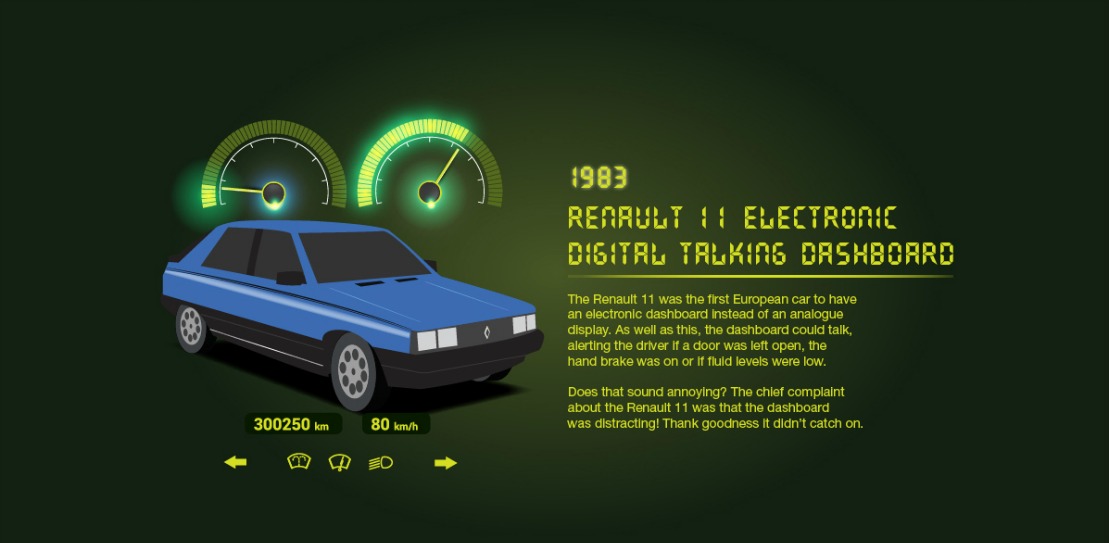 1983

RENAULT 11 ELECTRONIC DIGITAL TALKING DASHBOARD

The Renault 11 was the first European car to have an electronic dashboard instead of an analogue display. As well as this, the dashboard could talk, alerting the driver if a door was left open, the hand brake was on or if fluid levels were low.

Does that sound annoying? The chief complaint about the Renault 11 was that the dashboard was distracting! Thank goodness it didn't catch on.

300250 km

80 km/h