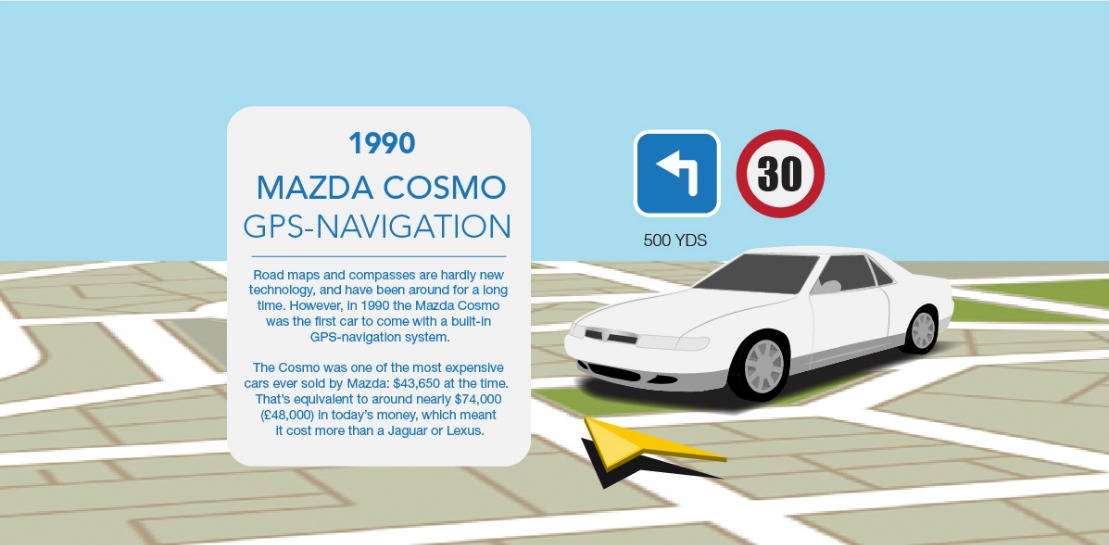 1990

MAZDA COSMO

GPS-NAVIGATION

Road maps and compasses are hardly new technology, and have been around for a long time. However, in 1990 the Mazda Cosmo was the first car to come with a built-in GPS-navigation system.

The Cosmo was one of the most expensive cars ever sold by Mazda: $43,650 at the time. That's equivalent to around nearly $74,000 (£48,000) in today's money, which meant it cost more than a Jaguar or Lexus.

500 YDS

30