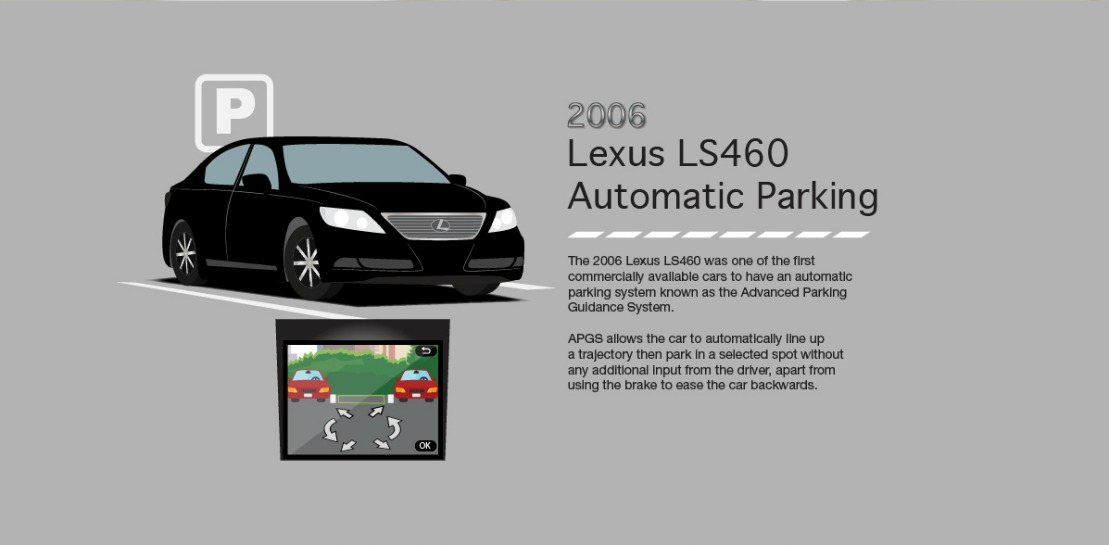 P

2006
Lexus LS460
Automatic Parking

The 2006 Lexus LS460 was one of the first commercially available cars to have an automatic parking system known as the Advanced Parking Guidance System.

APGS allows the car to automatically line up a trajectory then park in a selected spot without any additional input from the driver, apart from using the brake to ease the car backwards.

OK