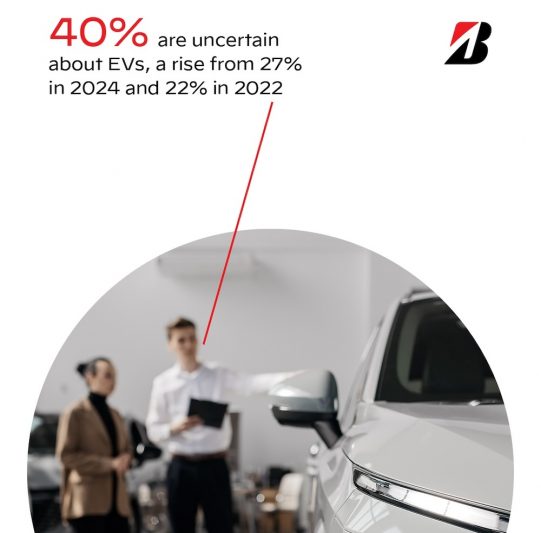 40% are uncertain about EVs, a rise from 27% in 2024 and 22% in 2022